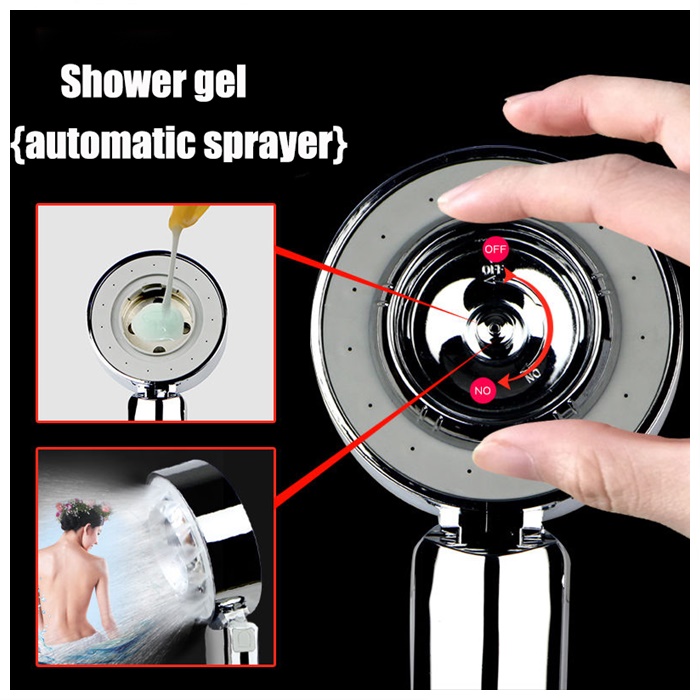 Shower gel
{automatic sprayer}

OFF
OFF
NO
NO